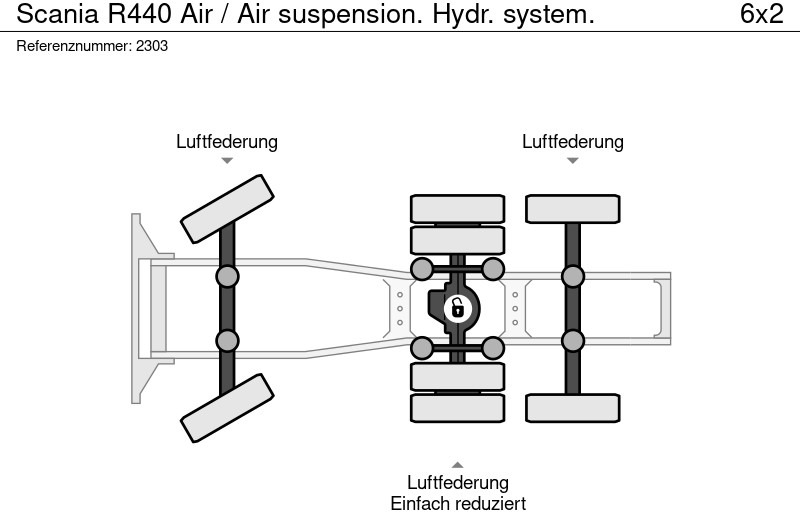 Scania R440 Air / Air suspension. Hydr. system. 6x2

Referenznummer: 2303

Luftfederung

Luftfederung

Luftfederung
Einfach reduziert