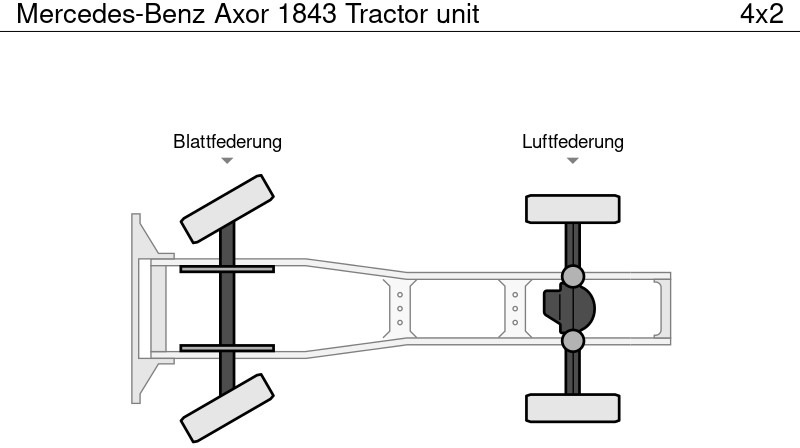 Mercedes-Benz Axor 1843 Tractor unit 4x2

Blattfederung

Luftfederung